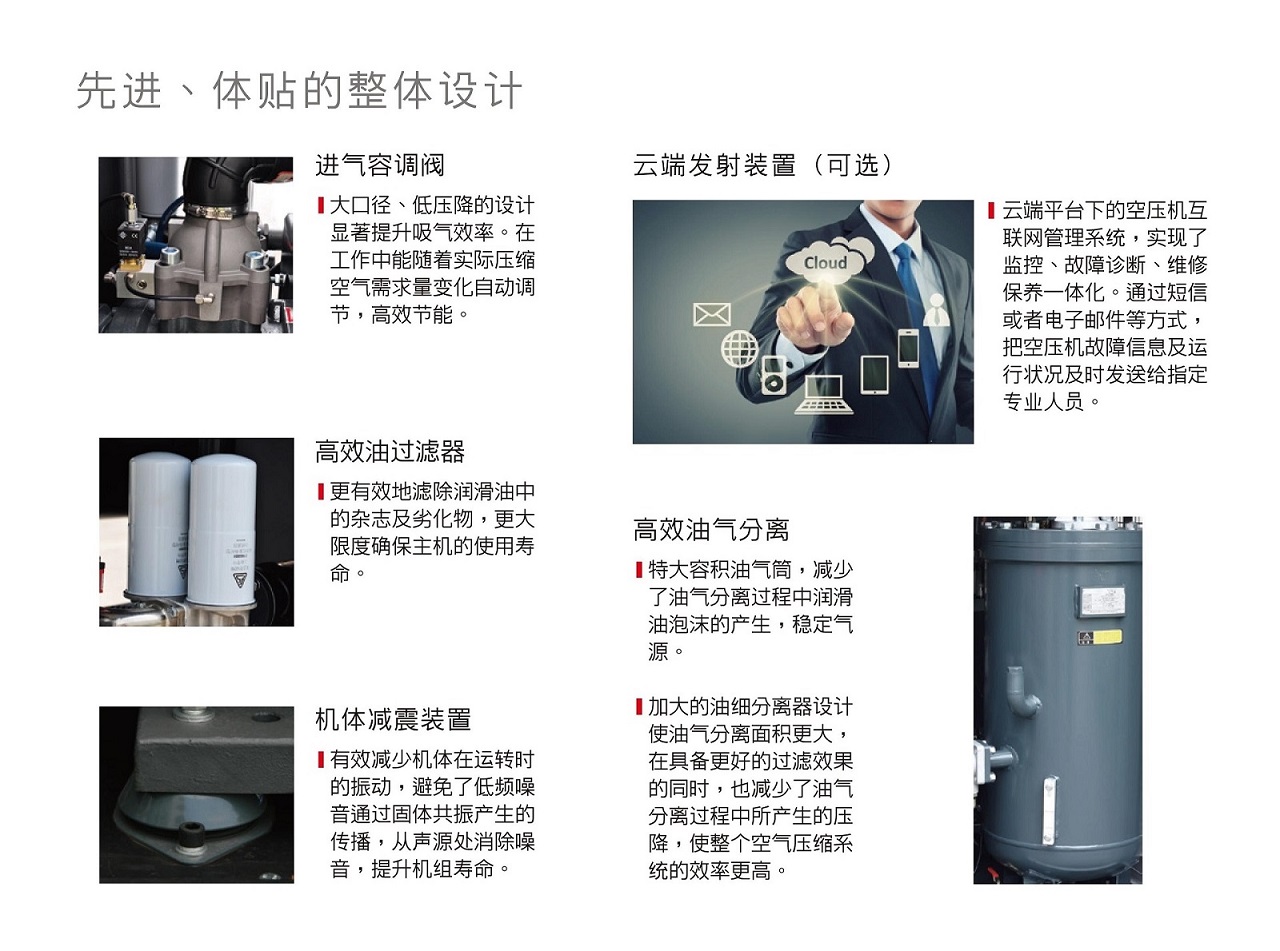 先进、体贴的整体设计

进气容调阀

大口径、低压降的设计显著提升吸气效率。在工作中能随着实际压缩空气需求量变化自动调节，高效节能。

高效油过滤器

更有效地滤除润滑油中的杂志及劣化物，更大限度确保主机的使用寿命。

机体减震装置

有效减少机体在运转时的振动，避免了低频噪音通过固体共振产生的传播，从声源处消除噪音，提升机组寿命。

云端发射装置（可选）

Cloud

云端平台下的空压机互联网管理系统，实现了监控、故障诊断、维修保养一体化。通过短信或者电子邮件等方式，把空压机故障信息及运行状况及时发送给指定专业人员。

高效油气分离

特大容积油气筒，减少了油气分离过程中润滑油泡沫的产生，稳定气源。

加大的油细分离器设计使油气分离面积更大，在具备更好的过滤效果的同时，也减少了油气分离过程中所产生的压降，使整个空气压缩系统的效率更高。